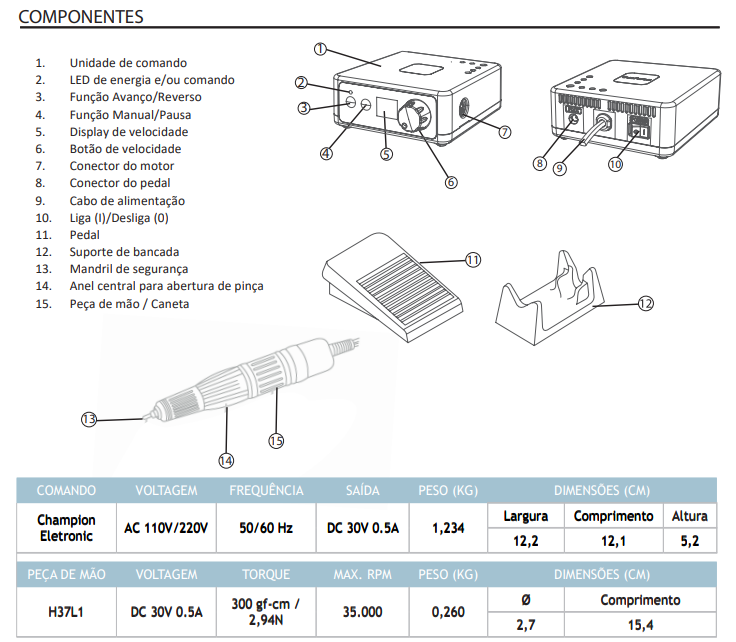 COMPONENTES

1. Unidade de comando
2. LED de energia e/ou comando
3. Função Avanço/Reverso
4. Função Manual/Pausa
5. Display de velocidade
6. Botão de velocidade
7. Conector do motor
8. Conector do pedal
9. Cabo de alimentação
10. Liga (I)/Desliga (0)
11. Pedal
12. Suporte de bancada
13. Mandril de segurança
14. Anel central para abertura de pinça
15. Peça de mão / Caneta

1 2 3 4 5 6 7 8 9 10 11 12 13 14 15

| COMANDO | VOLTAGEM | FREQUÊNCIA | SAÍDA | PESO (KG) | DIMENSÕES (CM) | | |
|---|---|---|---|---|---|---|---|
| Champion Eletronic | AC 110V/220V | 50/60 Hz | DC 30V 0.5A | 1,234 | Largura | Comprimento | Altura |
| | | | | | 12,2 | 12,1 | 5,2 |

| PEÇA DE MÃO | VOLTAGEM | TORQUE | MAX. RPM | PESO (KG) | DIMENSÕES (CM) | |
|---|---|---|---|---|---|---|
| H37L1 | DC 30V 0.5A | 300 gf-cm / 2,94N | 35.000 | 0,260 | Ø | Comprimento |
| | | | | | 2,7 | 15,4 |